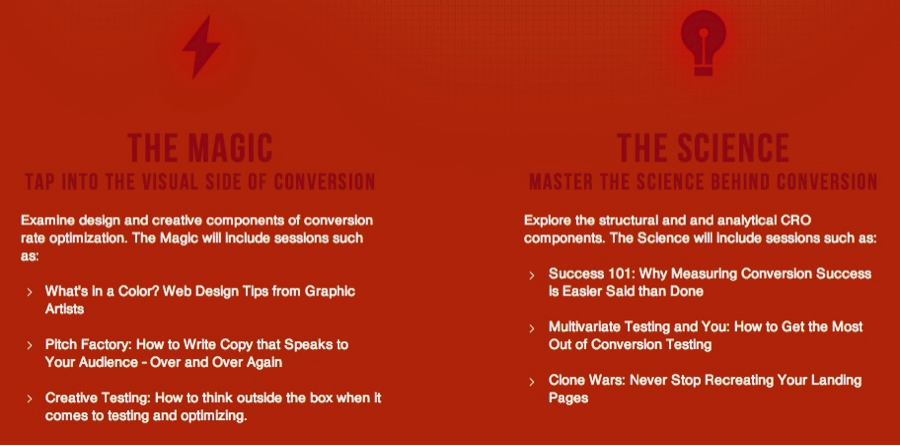 THE MAGIC
TAP INTO THE VISUAL SIDE OF CONVERSION

Examine design and creative components of conversion rate optimization. The Magic will include sessions such as:

› What's in a Color? Web Design Tips from Graphic Artists

› Pitch Factory: How to Write Copy that Speaks to Your Audience - Over and Over Again

› Creative Testing: How to think outside the box when it comes to testing and optimizing.

THE SCIENCE
MASTER THE SCIENCE BEHIND CONVERSION

Explore the structural and and analytical CRO components. The Science will include sessions such as:

› Success 101: Why Measuring Conversion Success is Easier Said than Done

› Multivariate Testing and You: How to Get the Most Out of Conversion Testing

› Clone Wars: Never Stop Recreating Your Landing Pages