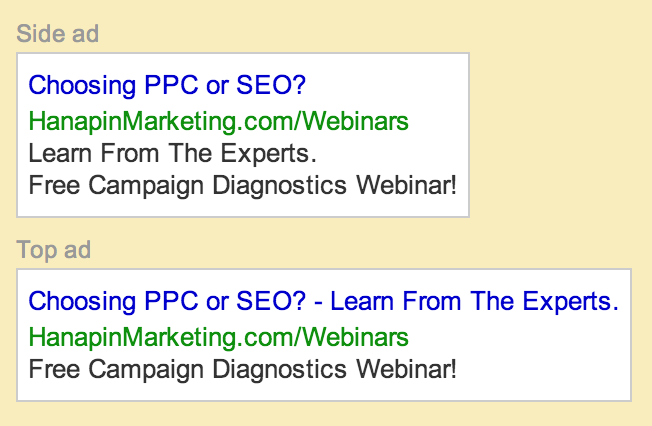 Side ad

Choosing PPC or SEO?
HanapinMarketing.com/Webinars
Learn From The Experts.
Free Campaign Diagnostics Webinar!

Top ad

Choosing PPC or SEO? - Learn From The Experts.
HanapinMarketing.com/Webinars
Free Campaign Diagnostics Webinar!